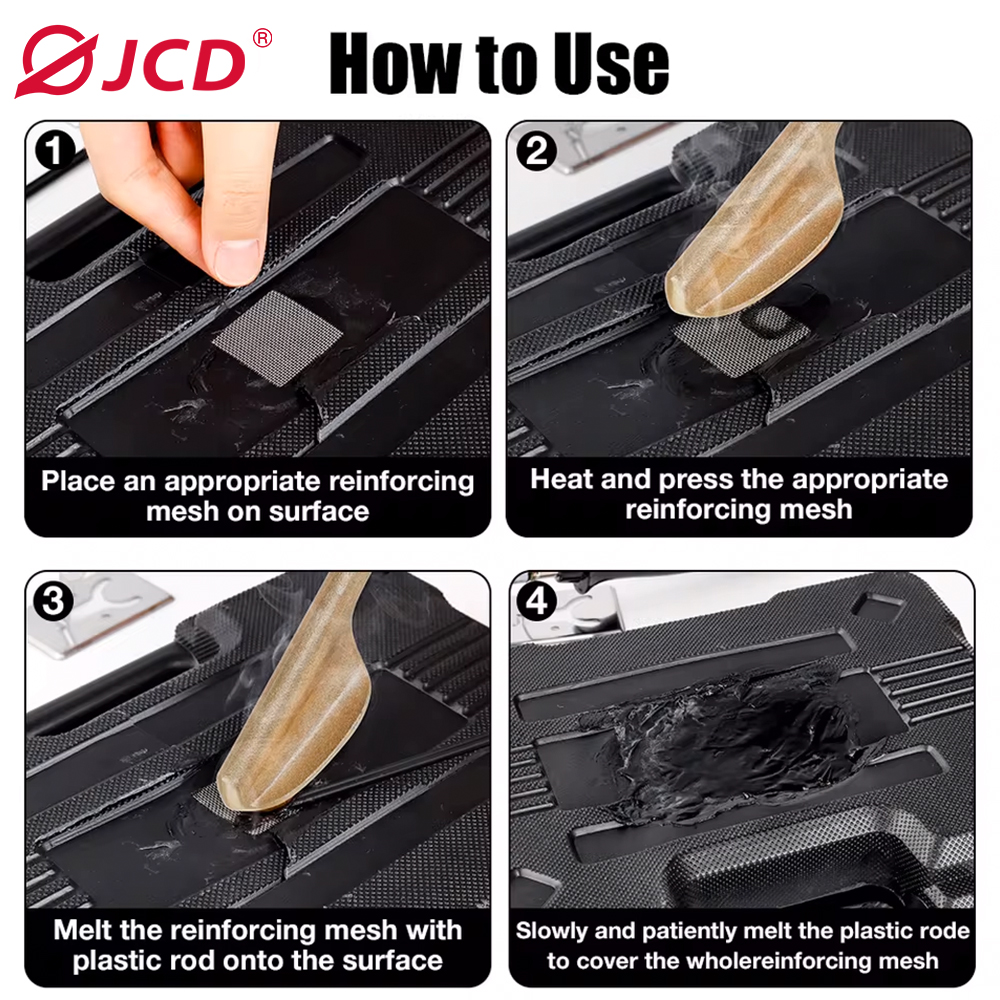 JCD®

How to Use

1
Place an appropriate reinforcing mesh on surface

2
Heat and press the appropriate reinforcing mesh

3
Melt the reinforcing mesh with plastic rod onto the surface

4
Slowly and patiently melt the plastic rode to cover the wholereinforcing mesh