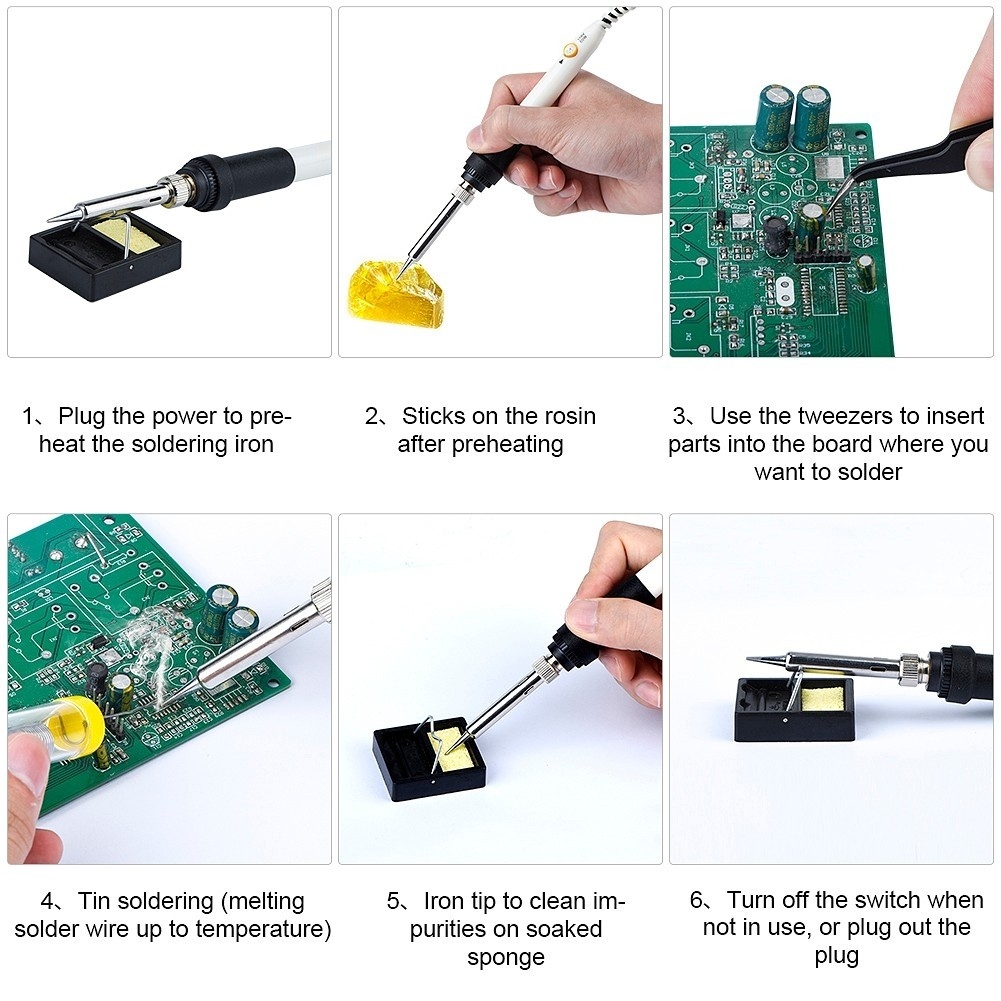 1、Plug the power to preheat the soldering iron

2、Sticks on the rosin after preheating

3、Use the tweezers to insert parts into the board where you want to solder

4、Tin soldering (melting solder wire up to temperature)

5、Iron tip to clean impurities on soaked sponge

6、Turn off the switch when not in use, or plug out the plug