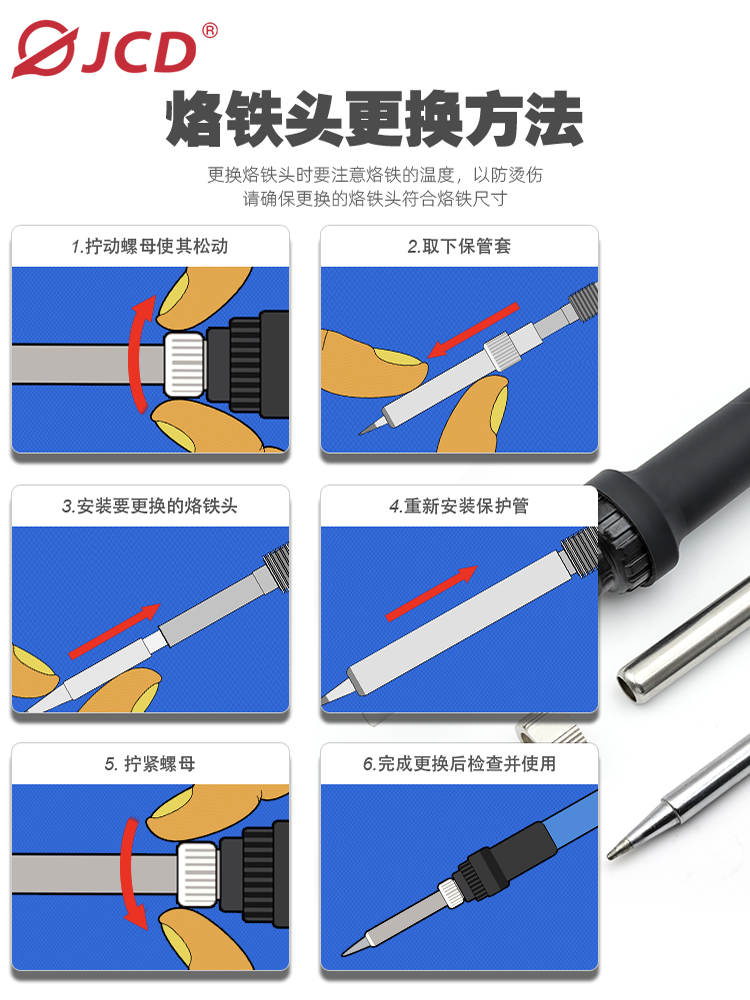 JCD®

烙铁头更换方法

更换烙铁头时要注意烙铁的温度，以防烫伤
请确保更换的烙铁头符合烙铁尺寸

1.拧动螺母使其松动

2.取下保管套

3.安装要更换的烙铁头

4.重新安装保护管

5. 拧紧螺母

6.完成更换后检查并使用