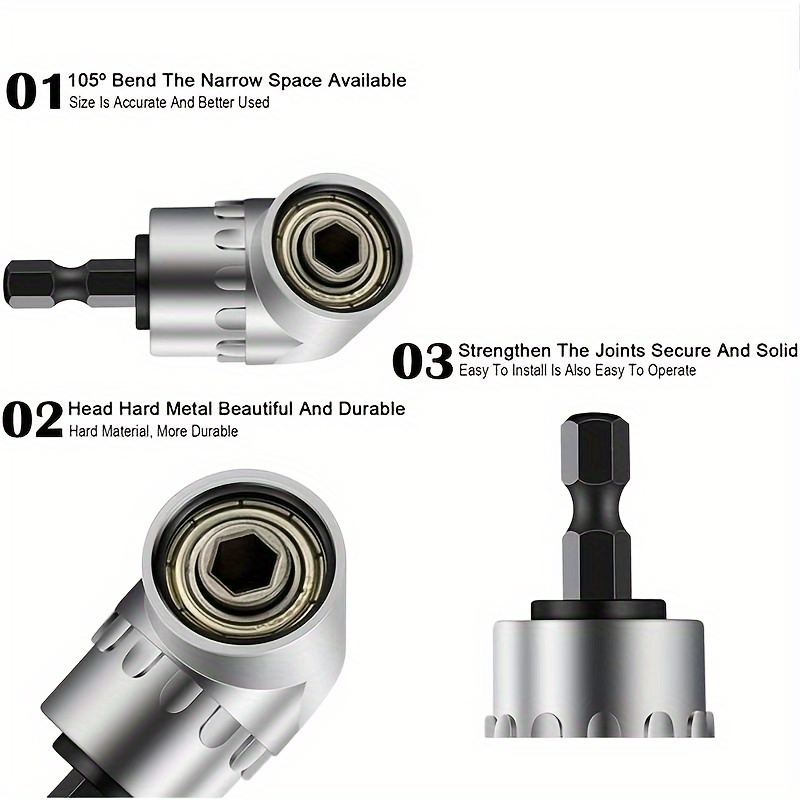 01 105º Bend The Narrow Space Available
Size Is Accurate And Better Used

03 Strengthen The Joints Secure And Solid
Easy To Install Is Also Easy To Operate

02 Head Hard Metal Beautiful And Durable
Hard Material, More Durable