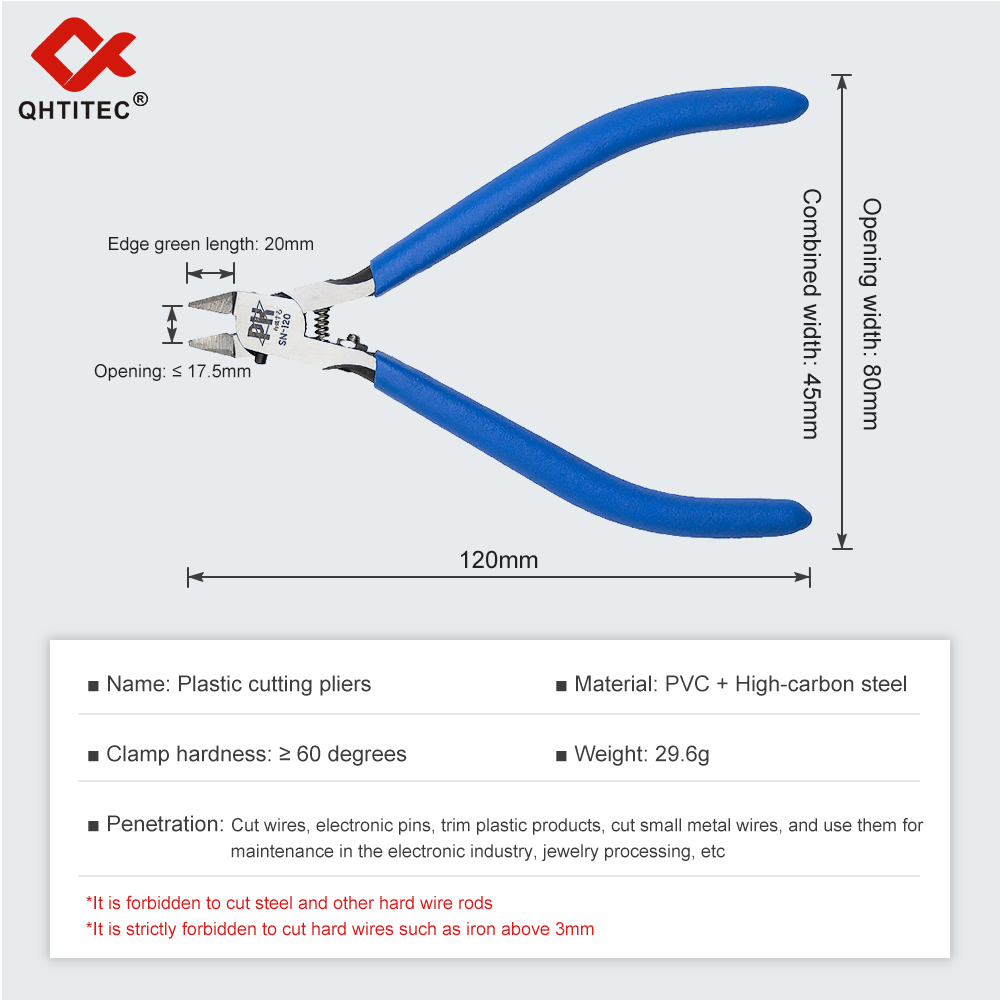 QHTITEC®

Edge green length: 20mm

Opening: ≤ 17.5mm

PH
SN-120

Combined width: 45mm

Opening width: 80mm

120mm

■ Name: Plastic cutting pliers

■ Material: PVC + High-carbon steel

■ Clamp hardness: ≥ 60 degrees

■ Weight: 29.6g

■ Penetration: Cut wires, electronic pins, trim plastic products, cut small metal wires, and use them for maintenance in the electronic industry, jewelry processing, etc

*It is forbidden to cut steel and other hard wire rods
*It is strictly forbidden to cut hard wires such as iron above 3mm